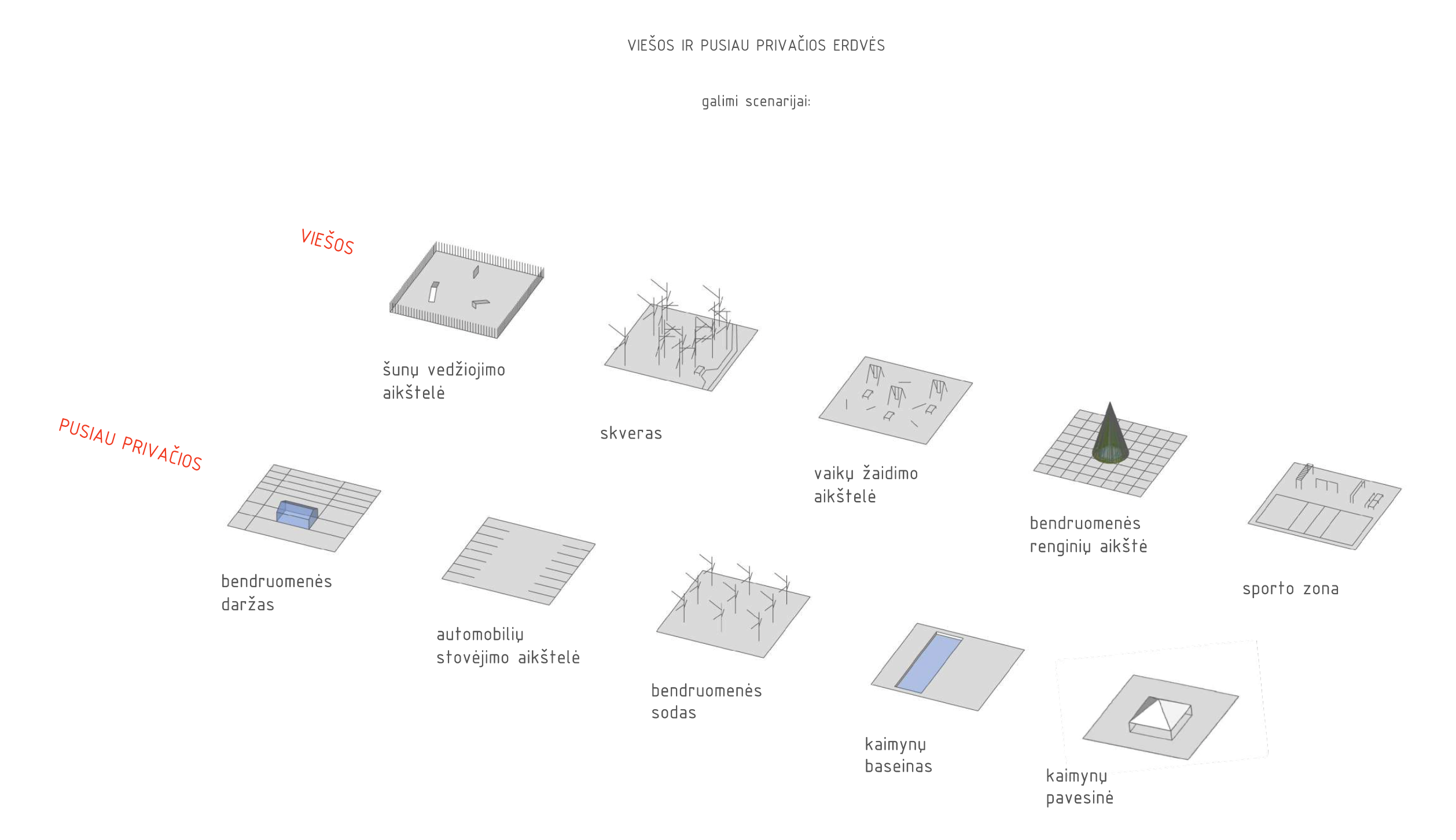 VIEŠOS IR PUSIAU PRIVAČIOS ERDVĖS

galimi scenarijai:

VIEŠOS

šunų vedžiojimo aikštelė

skveras

vaikų žaidimo aikštelė

bendruomenės renginių aikštė

sporto zona

PUSIAU PRIVAČIOS

bendruomenės daržas

automobilių stovėjimo aikštelė

bendruomenės sodas

kaimynų baseinas

kaimynų pavesinė